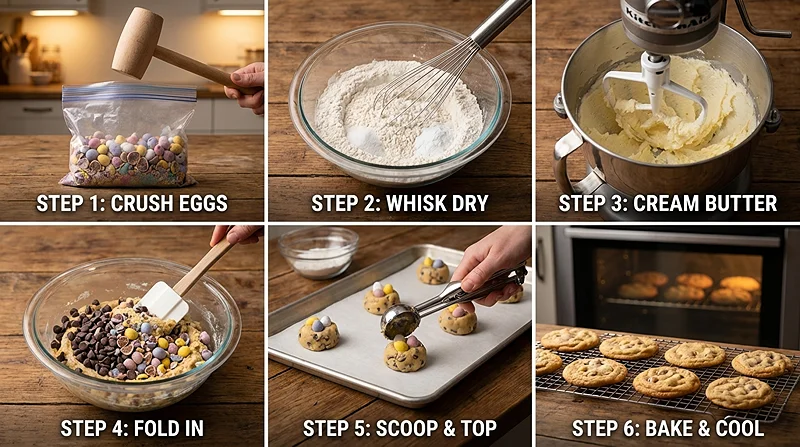 STEP 1: CRUSH EGGS

STEP 2: WHISK DRY

KitchenAid

STEP 3: CREAM BUTTER

STEP 4: FOLD IN

STEP 5: SCOOP & TOP

STEP 6: BAKE & COOL