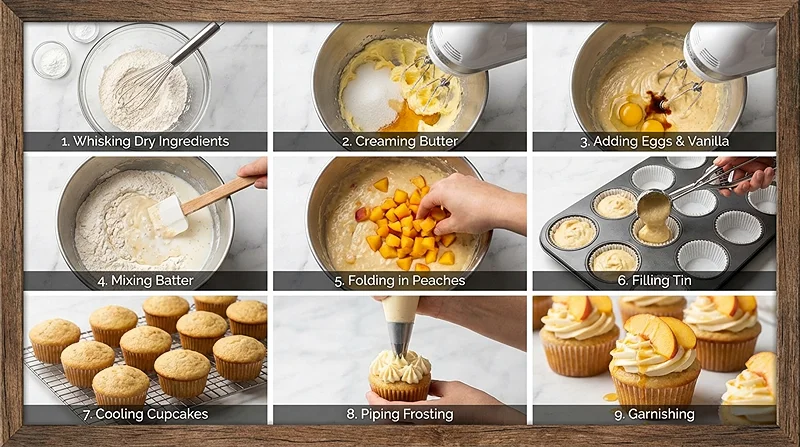 1. Whisking Dry Ingredients

2. Creaming Butter

3. Adding Eggs & Vanilla

4. Mixing Batter

5. Folding in Peaches

6. Filling Tin

7. Cooling Cupcakes

8. Piping Frosting

9. Garnishing