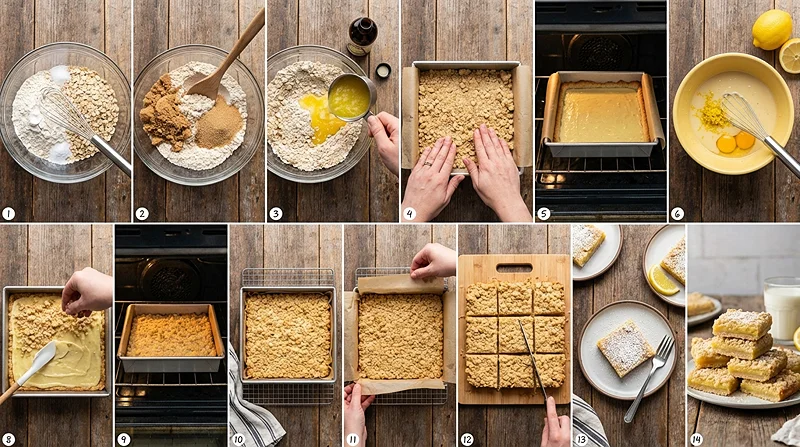 1
2
3
4
5
6
8
9
10
11
12
13
14