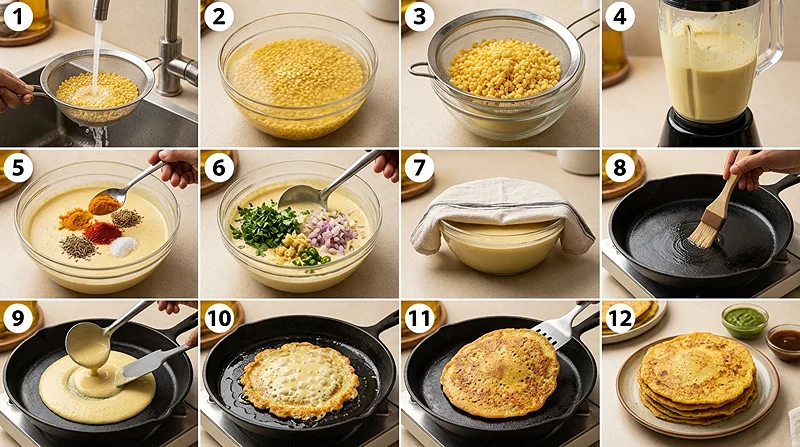 1
2
3
4
5
6
7
8
9
10
11
12