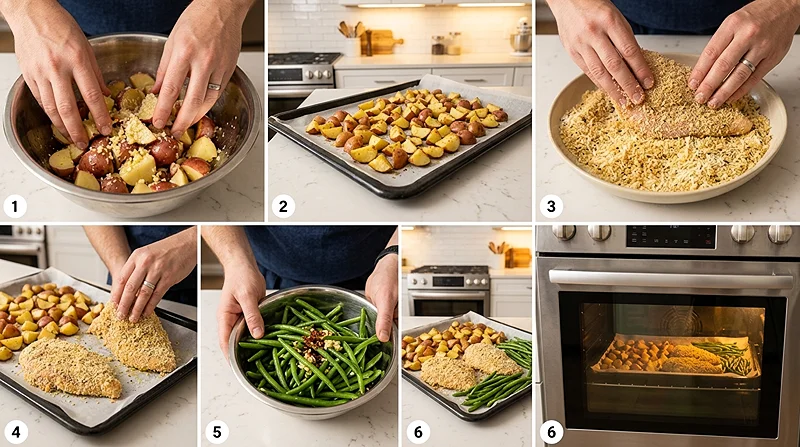 1

2

3

4

5

6

6