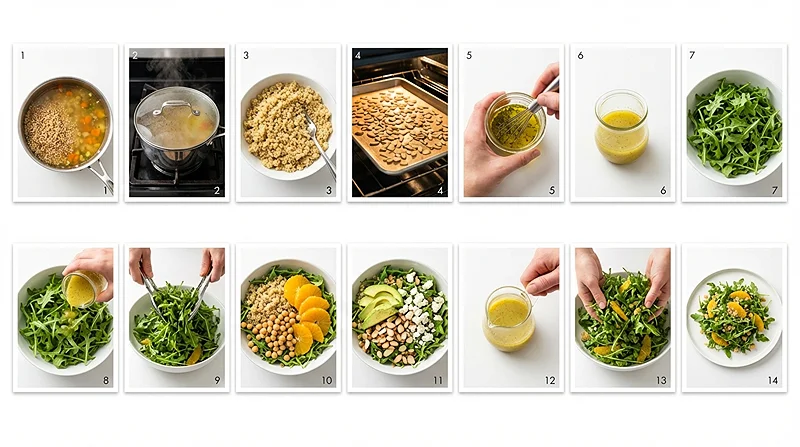 1
1
2
2
3
3
4
4
5
5
6
6
7
7
8
9
10
11
12
13
14