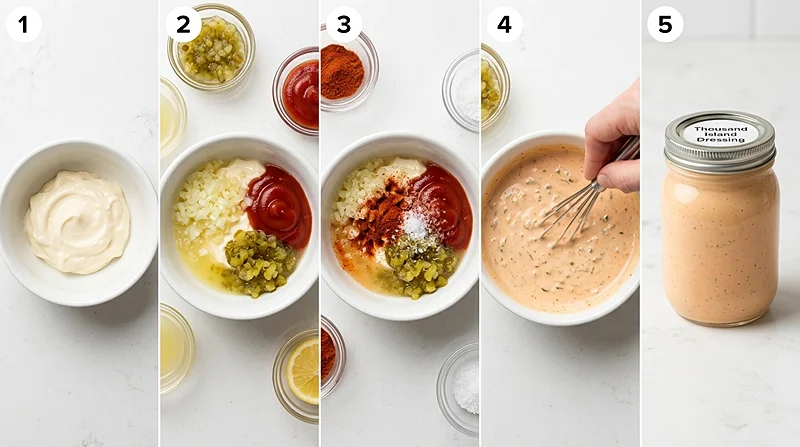 1

2

3

4

5

Thousand Island Dressing