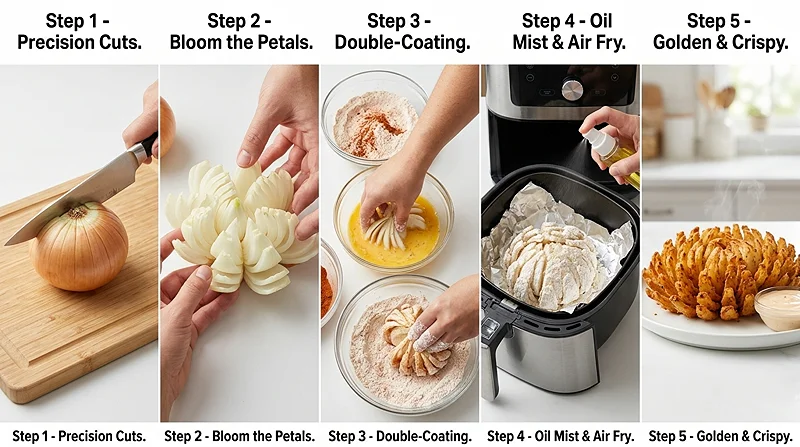 Step 1 - Precision Cuts.

Step 2 - Bloom the Petals.

Step 3 - Double-Coating.

Step 4 - Oil Mist & Air Fry.

Step 5 - Golden & Crispy.

Step 1 - Precision Cuts.

Step 2 - Bloom the Petals.

Step 3 - Double-Coating.

Step 4 - Oil Mist & Air Fry.

Step 5 - Golden & Crispy.