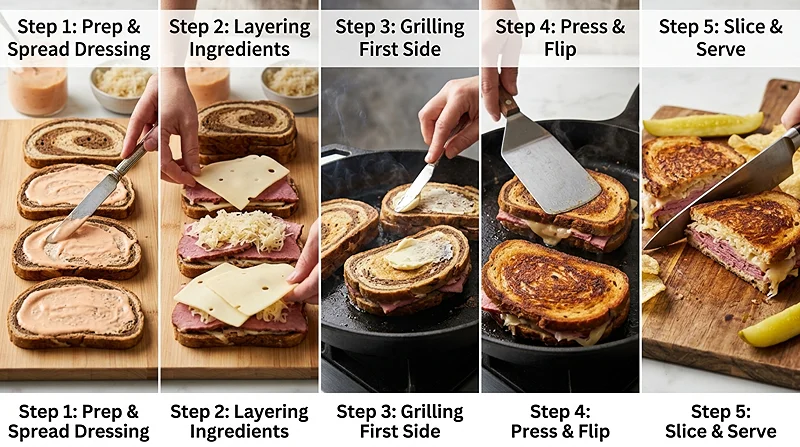 Step 1: Prep & Spread Dressing

Step 2: Layering Ingredients

Step 3: Grilling First Side

Step 4: Press & Flip

Step 5: Slice & Serve

Step 1: Prep & Spread Dressing

Step 2: Layering Ingredients

Step 3: Grilling First Side

Step 4: Press & Flip

Step 5: Slice & Serve