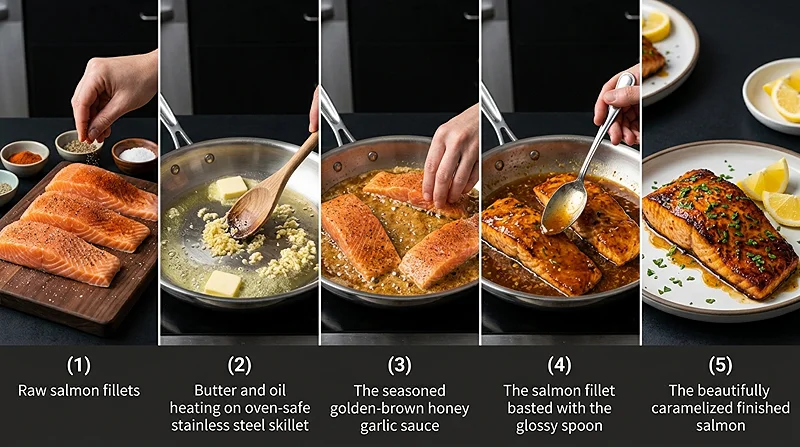 (1)
Raw salmon fillets

(2)
Butter and oil heating on oven-safe stainless steel skillet

(3)
The seasoned golden-brown honey garlic sauce

(4)
The salmon fillet basted with the glossy spoon

(5)
The beautifully caramelized finished salmon