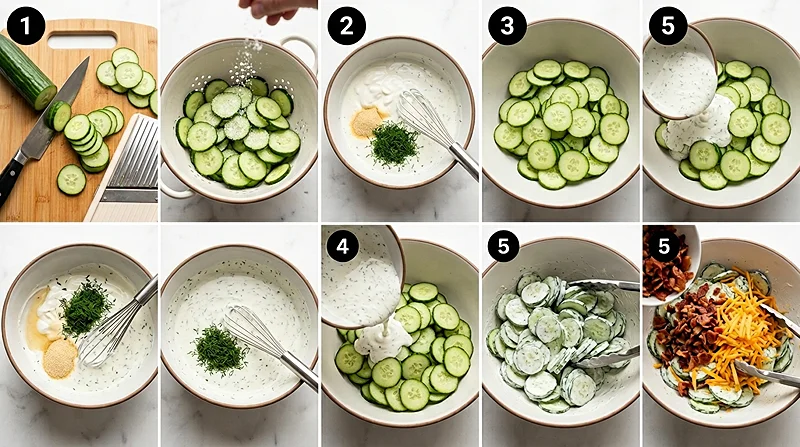 1

2

3

5

4

5

5