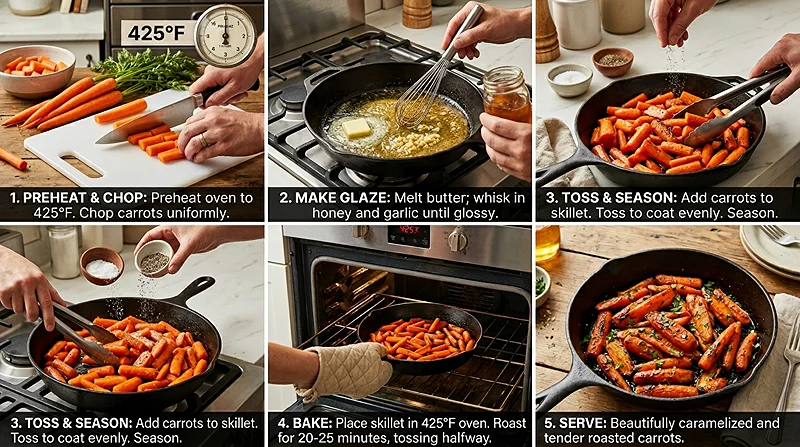 425°F

PREHEAT

1. PREHEAT & CHOP: Preheat oven to 425°F. Chop carrots uniformly.

2. MAKE GLAZE: Melt butter; whisk in honey and garlic until glossy.

3. TOSS & SEASON: Add carrots to skillet. Toss to coat evenly. Season.

3. TOSS & SEASON: Add carrots to skillet. Toss to coat evenly. Season.

425°F

4. BAKE: Place skillet in 425°F oven. Roast for 20-25 minutes, tossing halfway.

5. SERVE: Beautifully caramelized and tender roasted carrots.