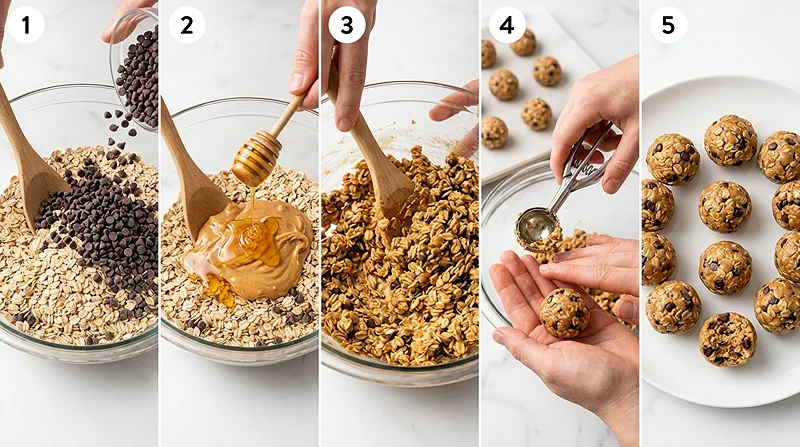 1

2

3

4

5