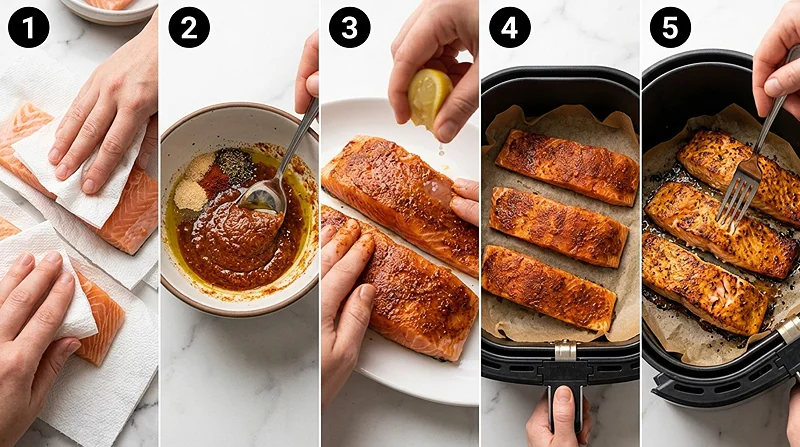 1
2
3
4
5