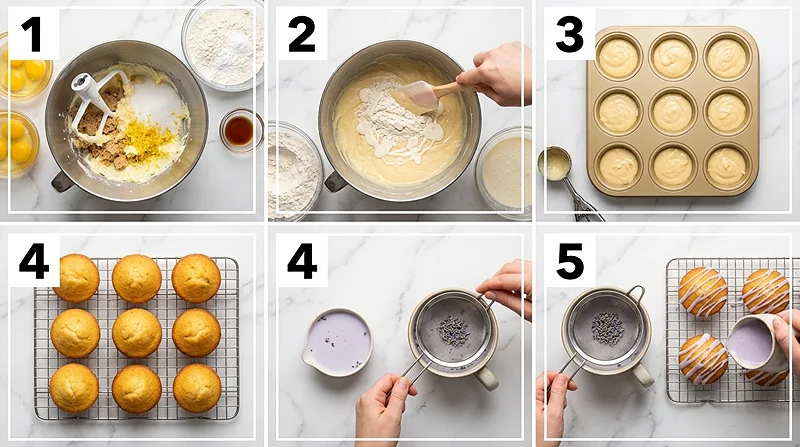 1

2

3

4

4

5