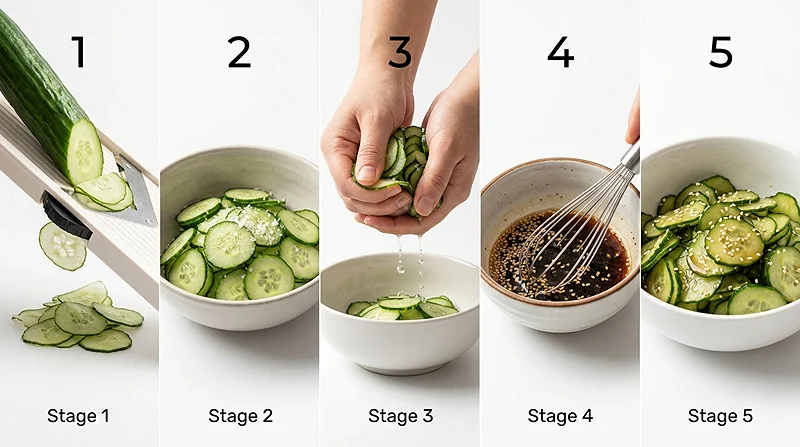 1

Stage 1

2

Stage 2

3

Stage 3

4

Stage 4

5

Stage 5