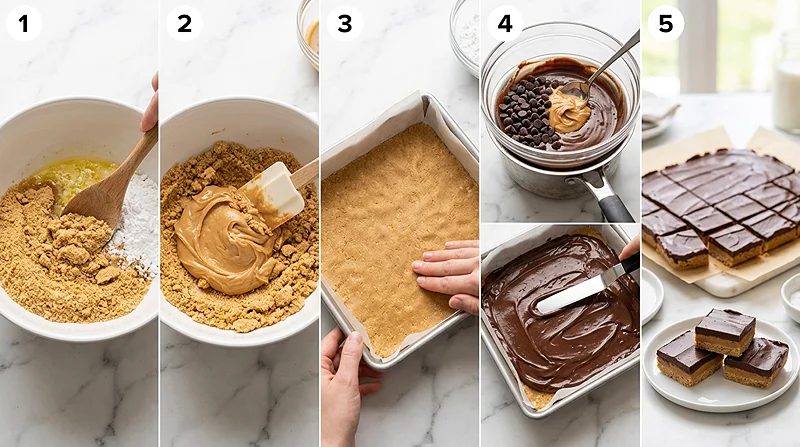 1

2

3

4

5