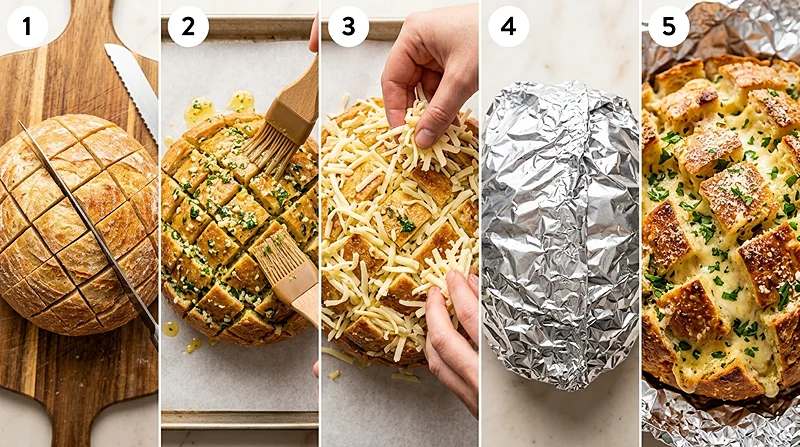 1
2
3
4
5