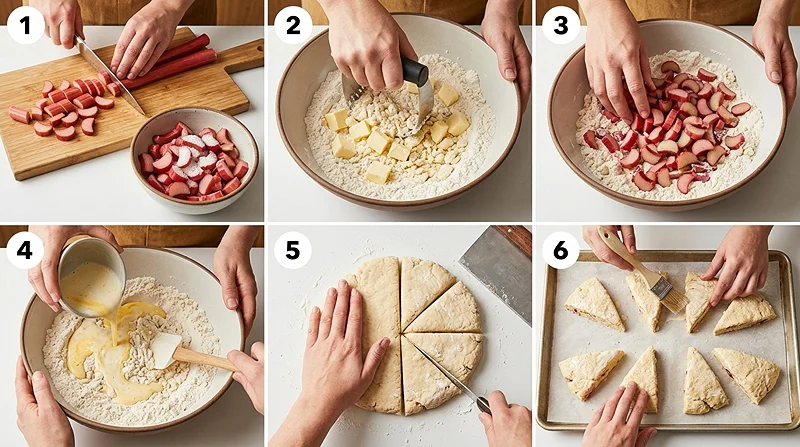 1
2
3
4
5
6