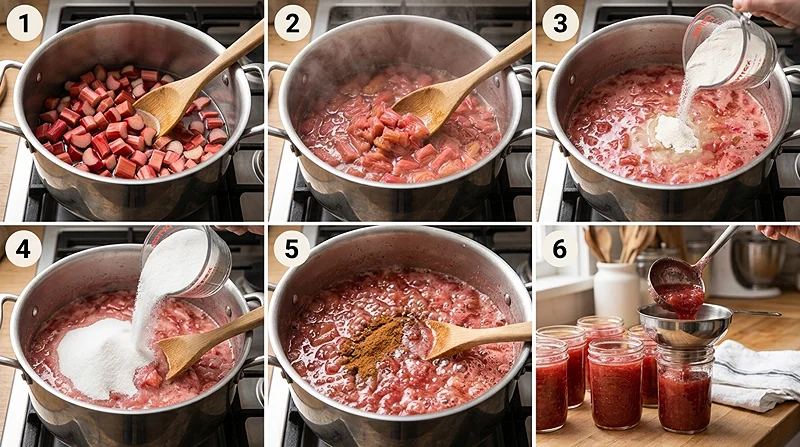 1
2
3
4
5
6