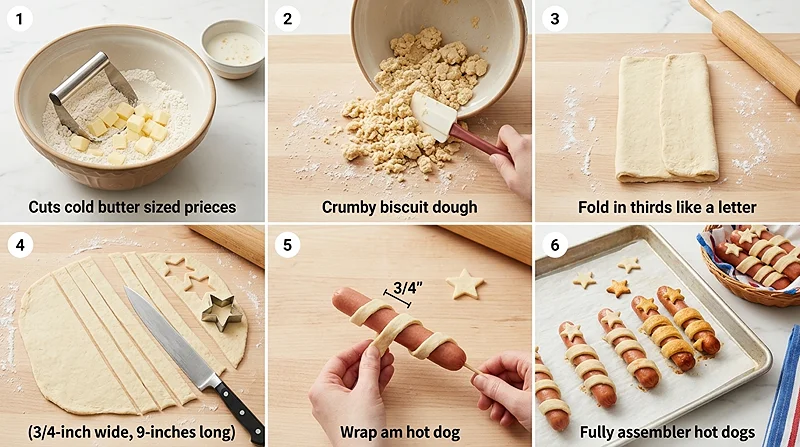 1

Cuts cold butter sized prieces

2

Crumby biscuit dough

3

Fold in thirds like a letter

4

(3/4-inch wide, 9-inches long)

5

3/4"

Wrap am hot dog

6

Fully assembler hot dogs