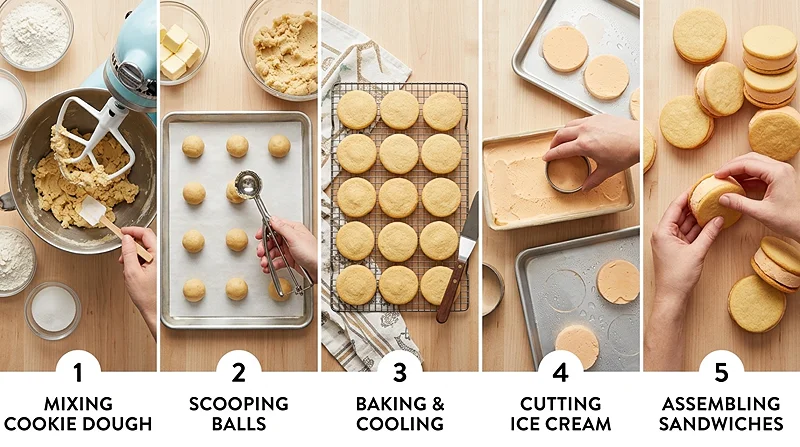 1
MIXING COOKIE DOUGH

2
SCOOPING BALLS

3
BAKING & COOLING

4
CUTTING ICE CREAM

5
ASSEMBLING SANDWICHES