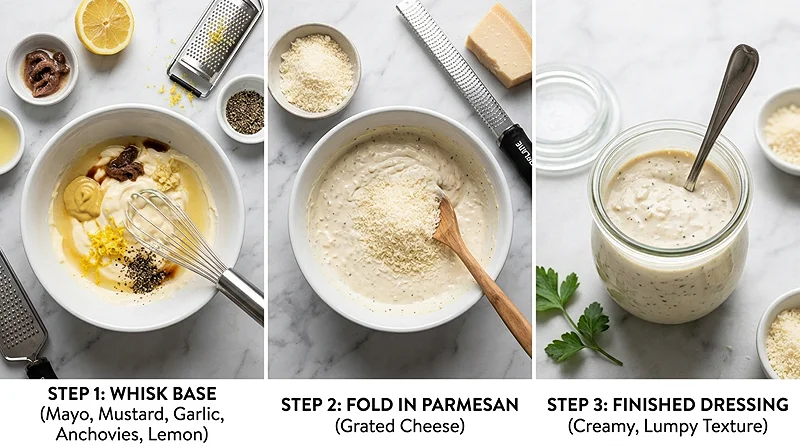 STEP 1: WHISK BASE
(Mayo, Mustard, Garlic, Anchovies, Lemon)

STEP 2: FOLD IN PARMESAN
(Grated Cheese)

STEP 3: FINISHED DRESSING
(Creamy, Lumpy Texture)