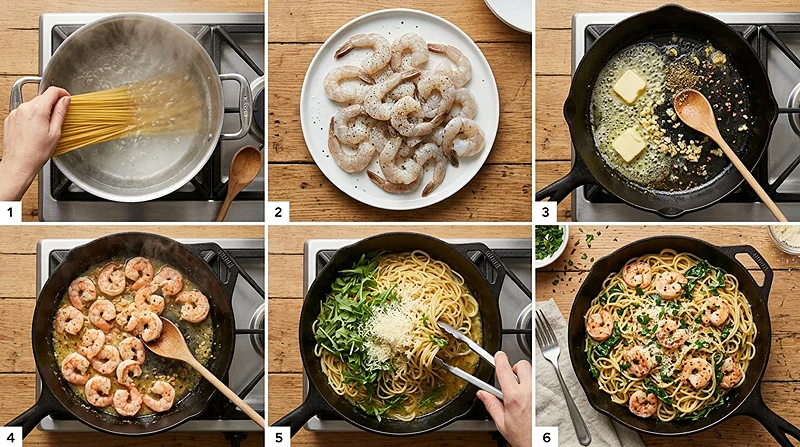 1
2
3
4
5
6