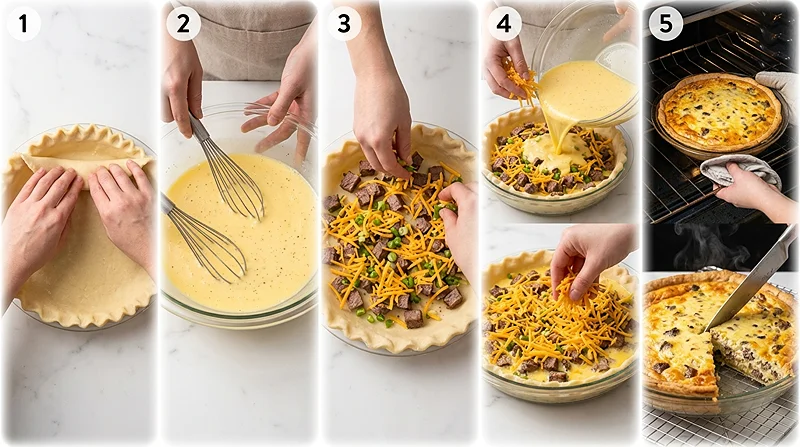 1
2
3
4
5