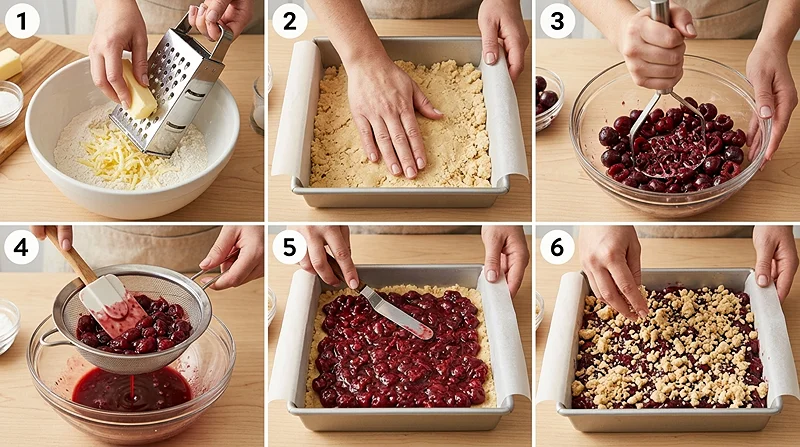 1
2
3
4
5
6