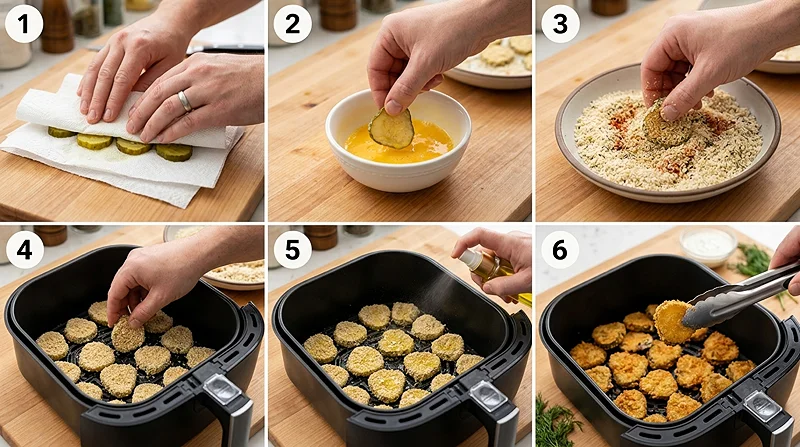 1

2

3

4

5

6