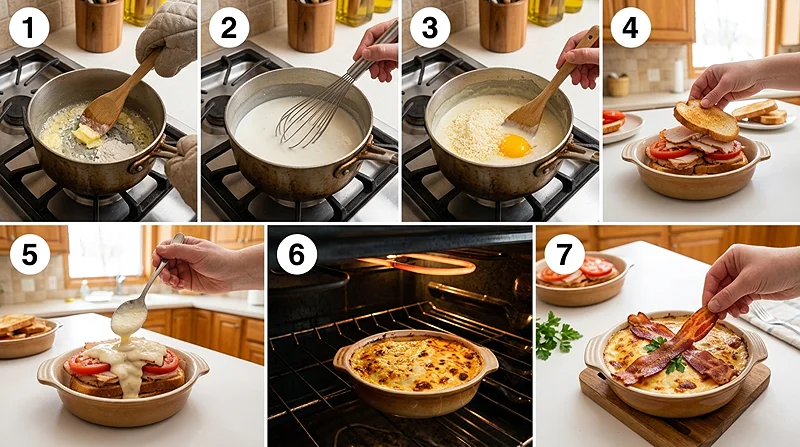 1
2
3
4
5
6
7