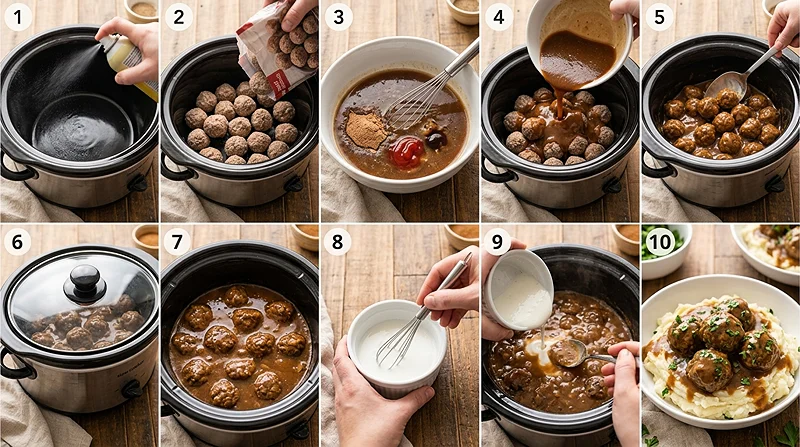 1
2
3
4
5
6
7
8
9
10