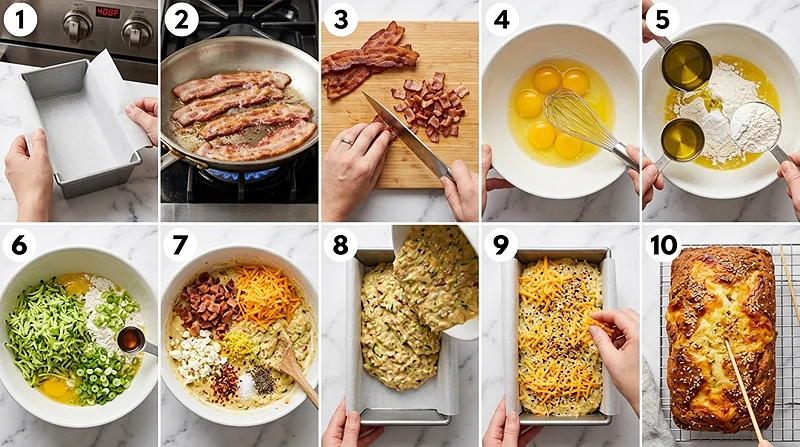 1
408F
2
3
4
5
6
7
8
9
10