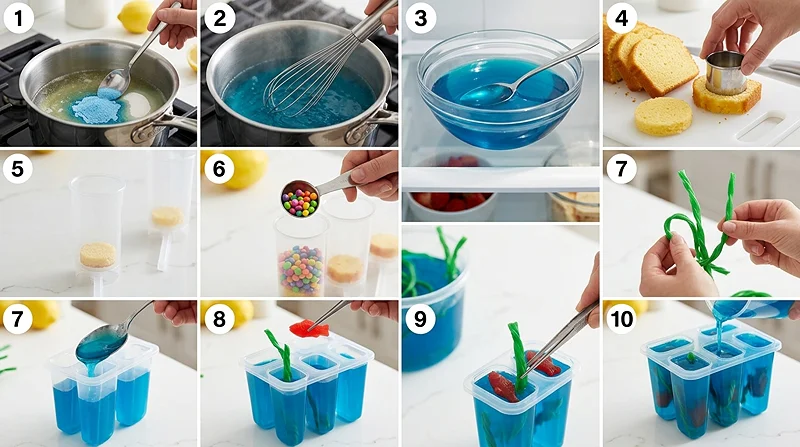 1

2

3

4

5

6

7

7

8

9

10