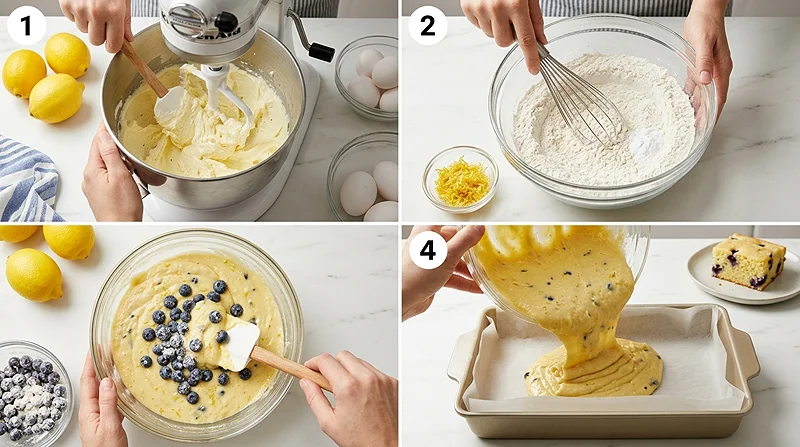 1
2
4