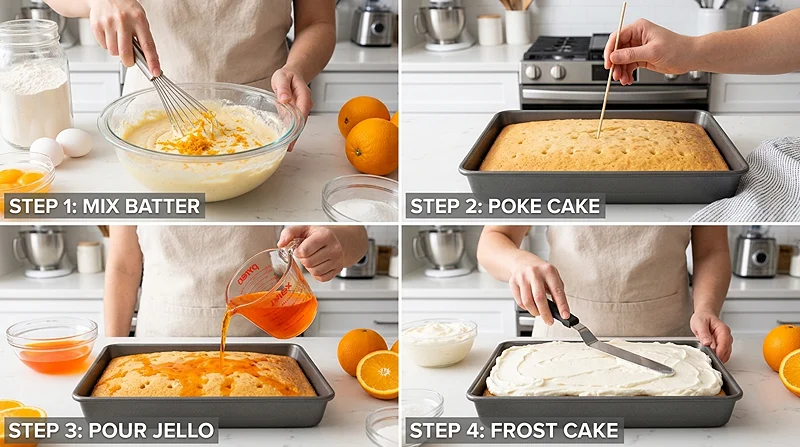 STEP 1: MIX BATTER

STEP 2: POKE CAKE

pyrex

STEP 3: POUR JELLO

STEP 4: FROST CAKE