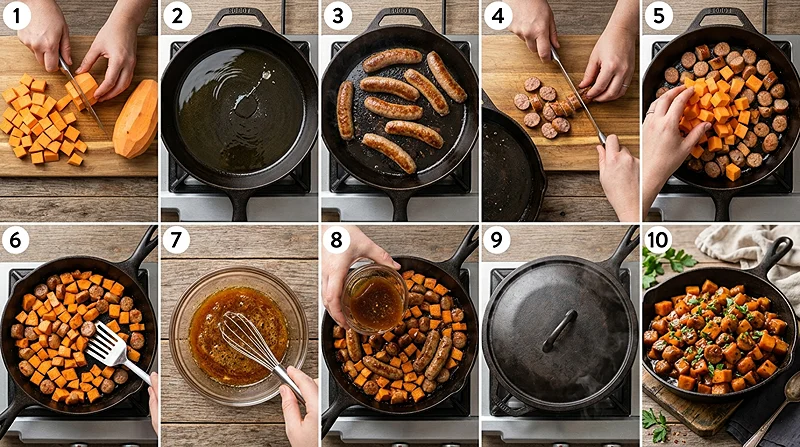 1
2
3
4
5
6
7
8
9
10