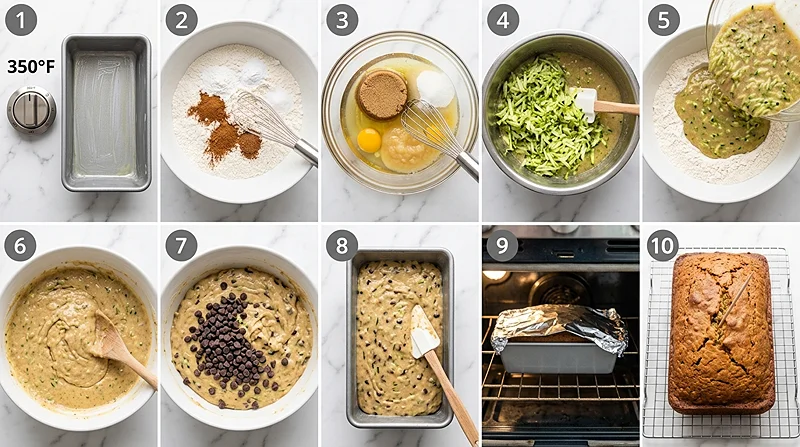 1
350°F
2
3
4
5
6
7
8
9
10