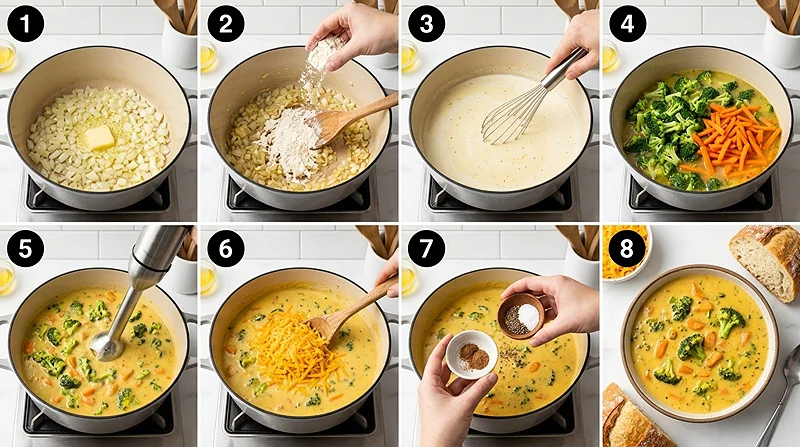 1

2

3

4

5

6

7

8