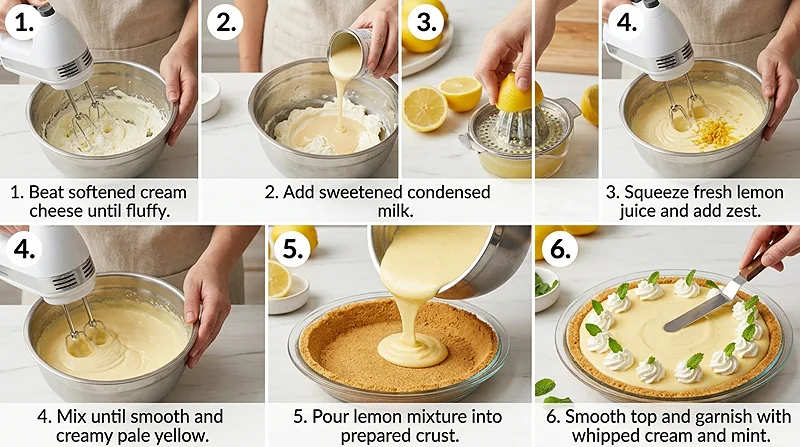 1.

2.

3.

4.

1. Beat softened cream cheese until fluffy.

2. Add sweetened condensed milk.

3. Squeeze fresh lemon juice and add zest.

4.

5.

6.

4. Mix until smooth and creamy pale yellow.

5. Pour lemon mixture into prepared crust.

6. Smooth top and garnish with whipped cream and mint.