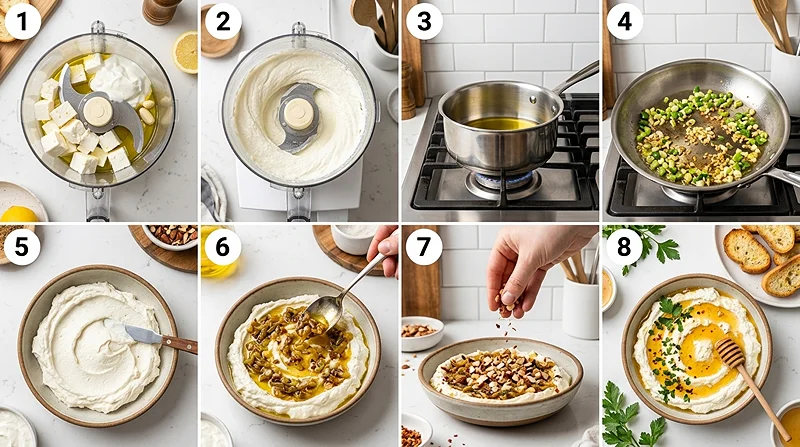 1
2
3
4
5
6
7
8