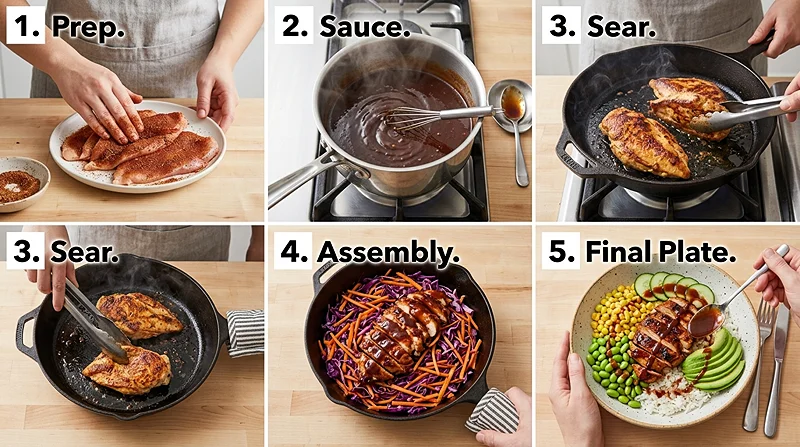 1. Prep.

2. Sauce.

3. Sear.

3. Sear.

4. Assembly.

5. Final Plate.