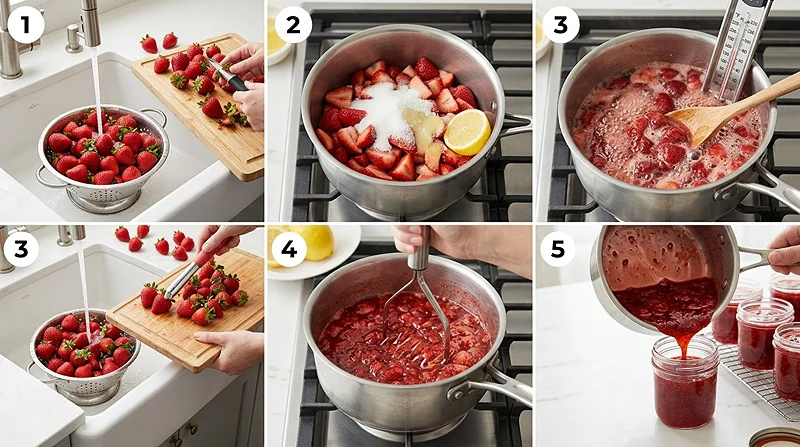 1

2

3

3

4

5