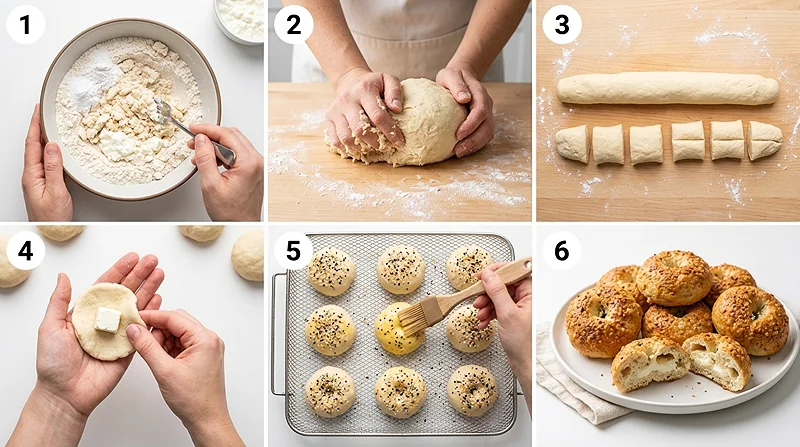 1
2
3
4
5
6