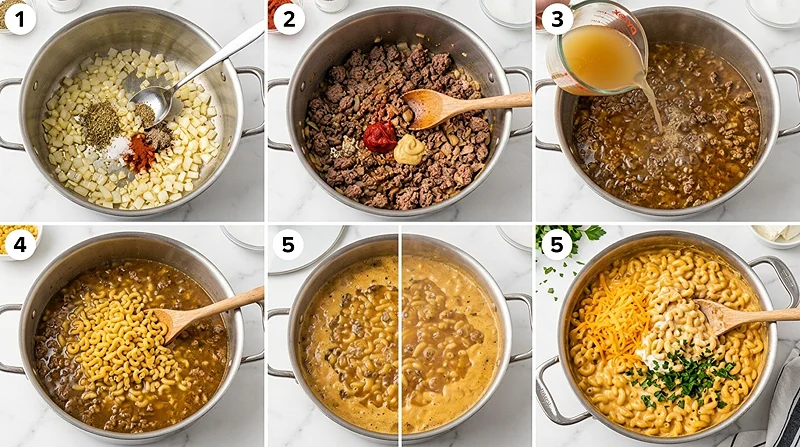 1

2

3

4

5

5