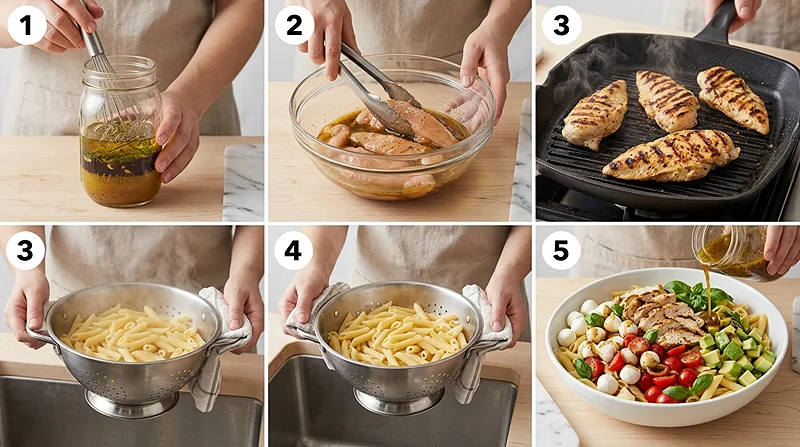 1

2

3

3

4

5