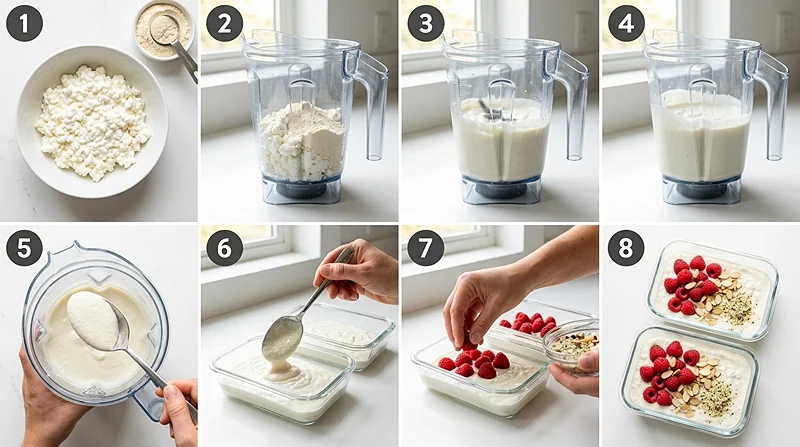 1
2
3
4
5
6
7
8