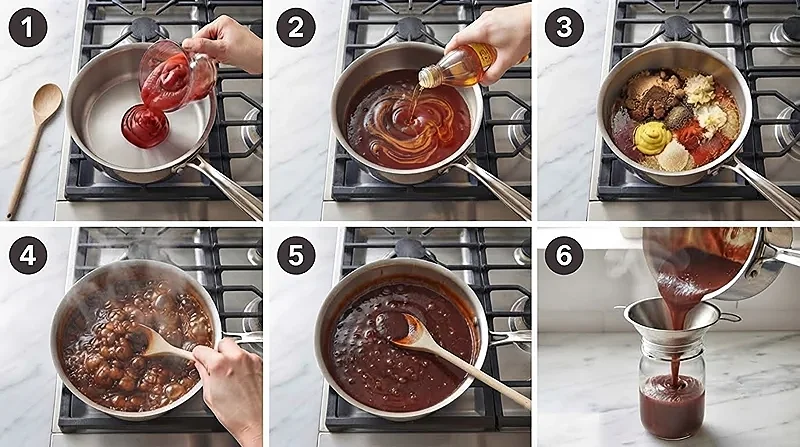 1

2

3

4

5

6