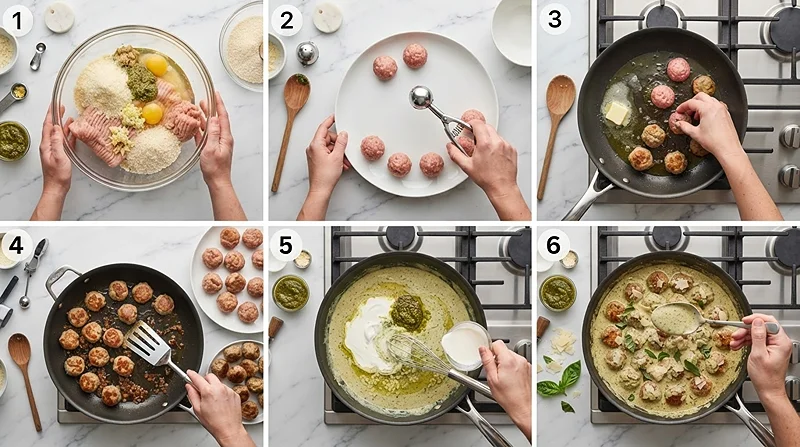 1

2

3

4

5

6